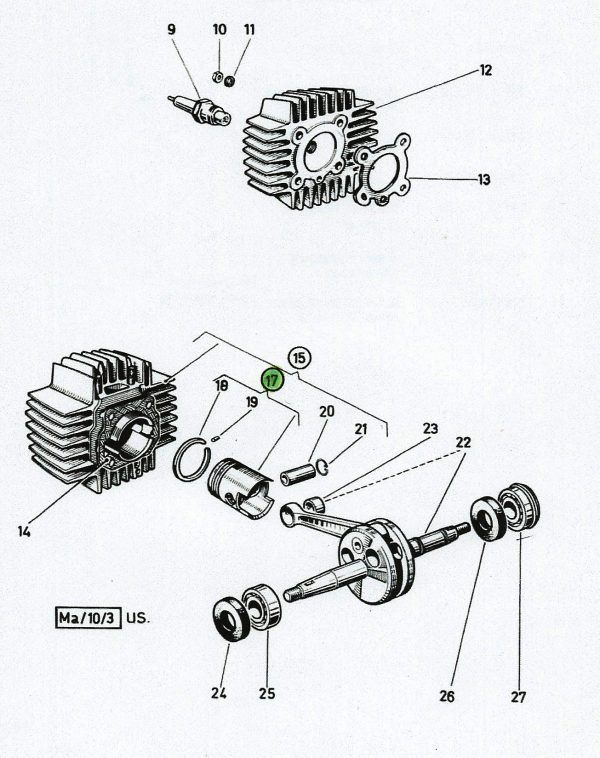 9
10
11
12
13
15
17
18
19
20
21
23
22
14
Ma/10/3 US.
24
25
26
27